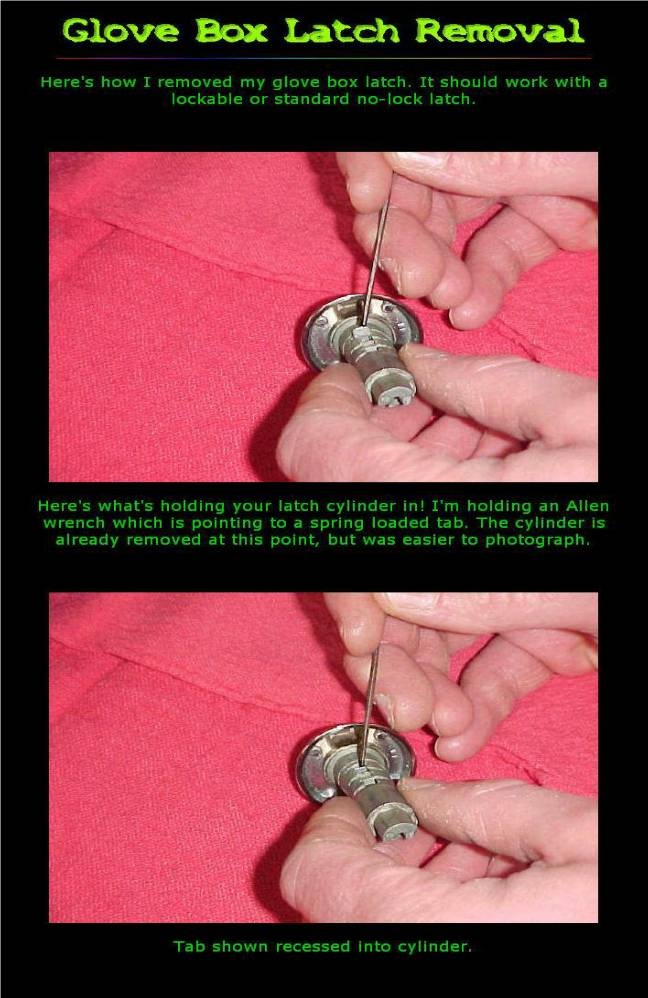 Glove Box Latch Removal

Here's how I removed my glove box latch. It should work with a lockable or standard no-lock latch.

Here's what's holding your latch cylinder in! I'm holding an Allen wrench which is pointing to a spring loaded tab. The cylinder is already removed at this point, but was easier to photograph.

Tab shown recessed into cylinder.