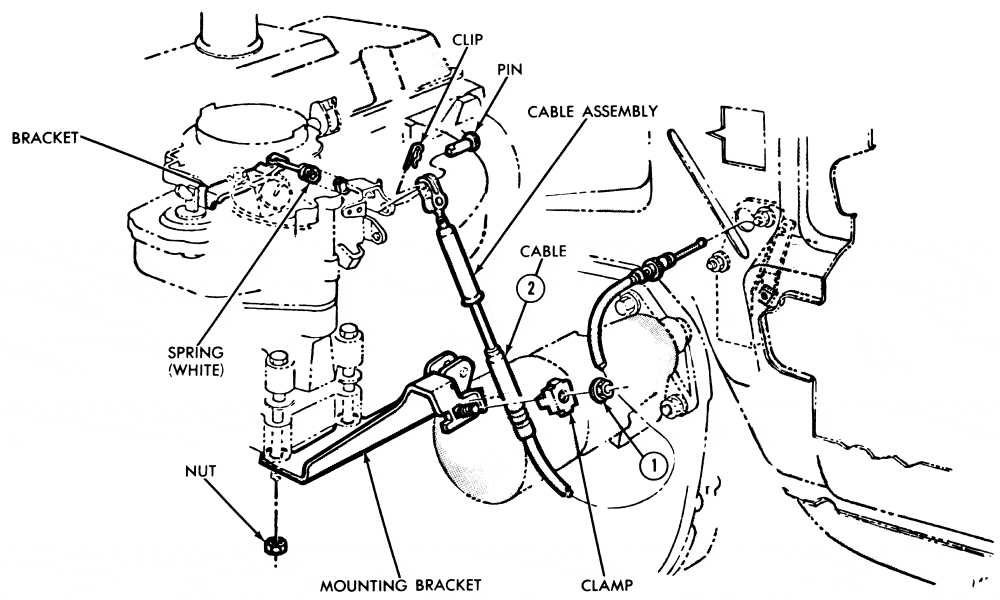 CLIP
PIN
CABLE ASSEMBLY
BRACKET
CABLE
2
SPRING (WHITE)
1
NUT
MOUNTING BRACKET
CLAMP