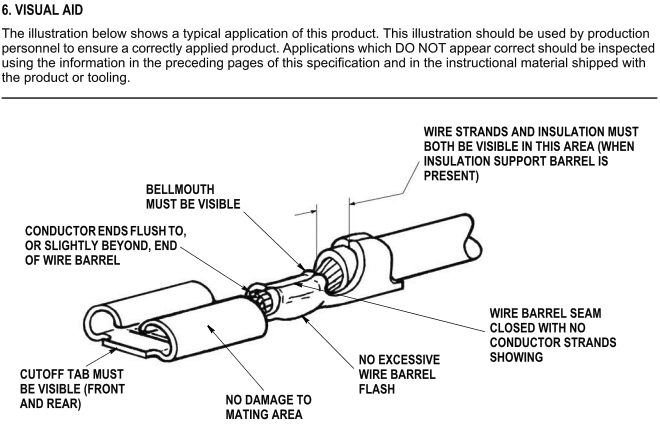 6. VISUAL AID

The illustration below shows a typical application of this product. This illustration should be used by production personnel to ensure a correctly applied product. Applications which DO NOT appear correct should be inspected using the information in the preceding pages of this specification and in the instructional material shipped with the product or tooling.

WIRE STRANDS AND INSULATION MUST BOTH BE VISIBLE IN THIS AREA (WHEN INSULATION SUPPORT BARREL IS PRESENT)

BELLMOUTH MUST BE VISIBLE

CONDUCTOR ENDS FLUSH TO, OR SLIGHTLY BEYOND, END OF WIRE BARREL

WIRE BARREL SEAM CLOSED WITH NO CONDUCTOR STRANDS SHOWING

NO EXCESSIVE WIRE BARREL FLASH

CUTOFF TAB MUST BE VISIBLE (FRONT AND REAR)

NO DAMAGE TO MATING AREA