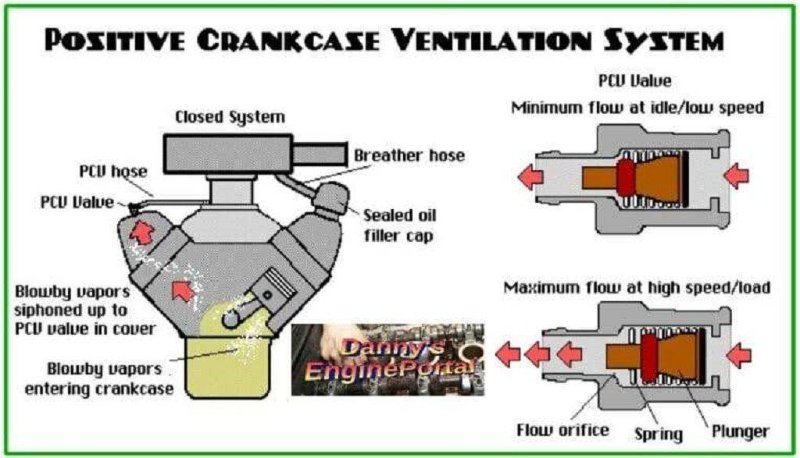 POSITIVE CRANKCASE VENTILATION SYSTEM

Closed System

PCV hose

PCV Valve

Breather hose

Sealed oil filler cap

Blowby vapors siphoned up to PCV valve in cover

Blowby vapors entering crankcase

Danny's EnginePortal

PCV Valve

Minimum flow at idle/low speed

Maximum flow at high speed/load

Flow orifice

Spring

Plunger