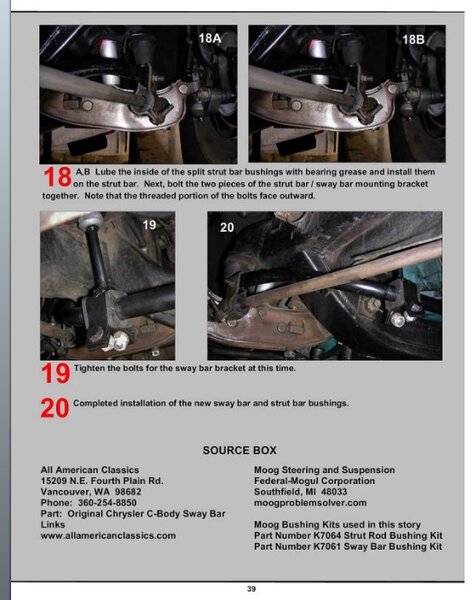 18A

18B

18 A,B Lube the inside of the split strut bar bushings with bearing grease and install them on the strut bar. Next, bolt the two pieces of the strut bar / sway bar mounting bracket together. Note that the threaded portion of the bolts face outward.

19

20

19 Tighten the bolts for the sway bar bracket at this time.

20 Completed installation of the new sway bar and strut bar bushings.

SOURCE BOX

All American Classics
15209 N.E. Fourth Plain Rd.
Vancouver, WA 98682
Phone: 360-254-8850
Part: Original Chrysler C-Body Sway Bar Links
www.allamericanclassics.com

Moog Steering and Suspension
Federal-Mogul Corporation
Southfield, MI 48033
moogproblemsolver.com

Moog Bushing Kits used in this story
Part Number K7064 Strut Rod Bushing Kit
Part Number K7061 Sway Bar Bushing Kit

39