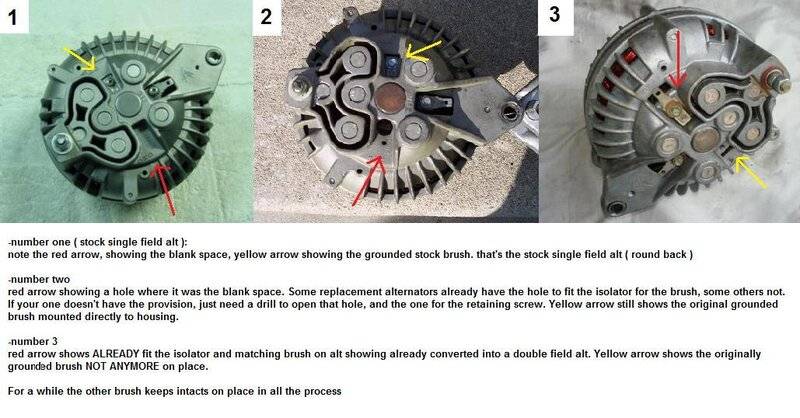 1

2

3

-number one ( stock single field alt ):
note the red arrow, showing the blank space, yellow arrow showing the grounded stock brush. that's the stock single field alt ( round back )

-number two
red arrow showing a hole where it was the blank space. Some replacement alternators already have the hole to fit the isolator for the brush, some others not. If your one doesn't have the provision, just need a drill to open that hole, and the one for the retaining screw. Yellow arrow still shows the original grounded brush mounted directly to housing.

-number 3
red arrow shows ALREADY fit the isolator and matching brush on alt showing already converted into a double field alt. Yellow arrow shows the originally grounded brush NOT ANYMORE on place.

For a while the other brush keeps intacts on place in all the process