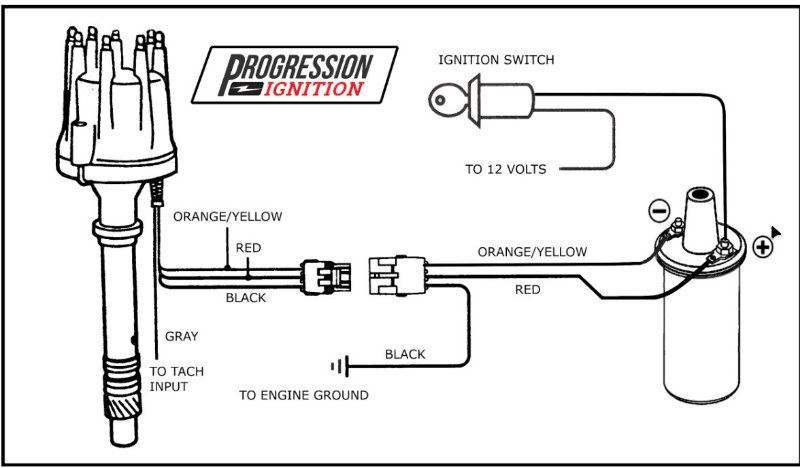 PROGRESSION IGNITION

IGNITION SWITCH

TO 12 VOLTS

ORANGE/YELLOW

RED

BLACK

ORANGE/YELLOW

RED

GRAY

TO TACH INPUT

BLACK

TO ENGINE GROUND

−

+