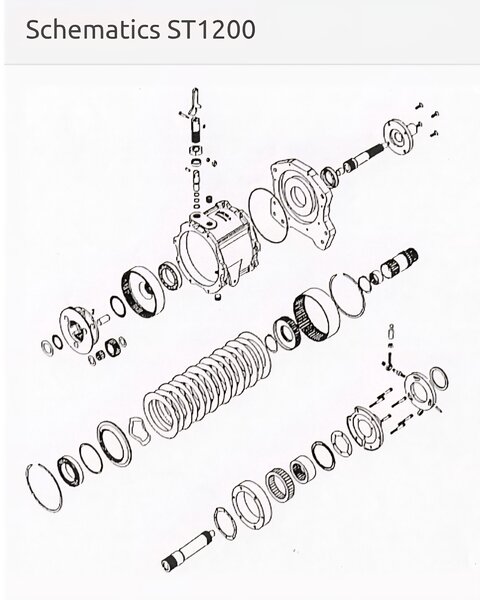 Schematics ST1200