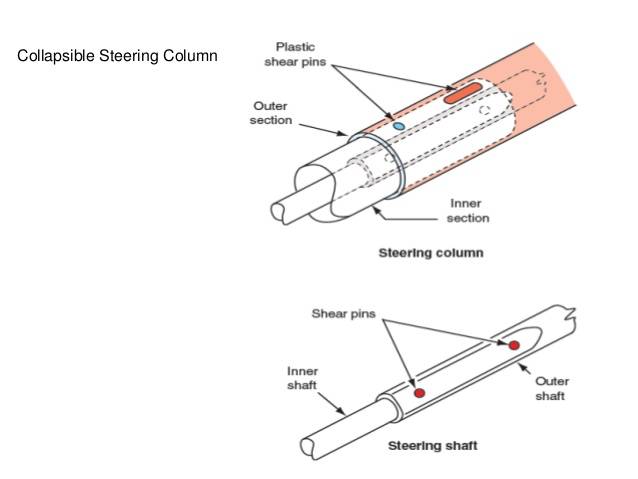 Collapsible Steering Column

Plastic shear pins

Outer section

Inner section

Steering column

Shear pins

Inner shaft

Outer shaft

Steering shaft