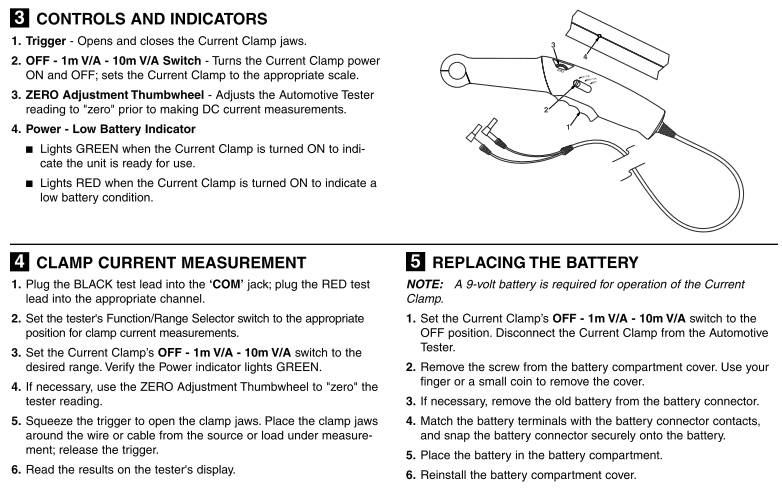 3 CONTROLS AND INDICATORS

1. Trigger - Opens and closes the Current Clamp jaws.

2. OFF - 1m V/A - 10m V/A Switch - Turns the Current Clamp power ON and OFF; sets the Current Clamp to the appropriate scale.

3. ZERO Adjustment Thumbwheel - Adjusts the Automotive Tester reading to "zero" prior to making DC current measurements.

4. Power - Low Battery Indicator

■ Lights GREEN when the Current Clamp is turned ON to indicate the unit is ready for use.

■ Lights RED when the Current Clamp is turned ON to indicate a low battery condition.

3
4
2
1

4 CLAMP CURRENT MEASUREMENT

1. Plug the BLACK test lead into the 'COM' jack; plug the RED test lead into the appropriate channel.

2. Set the tester's Function/Range Selector switch to the appropriate position for clamp current measurements.

3. Set the Current Clamp's OFF - 1m V/A - 10m V/A switch to the desired range. Verify the Power indicator lights GREEN.

4. If necessary, use the ZERO Adjustment Thumbwheel to "zero" the tester reading.

5. Squeeze the trigger to open the clamp jaws. Place the clamp jaws around the wire or cable from the source or load under measurement; release the trigger.

6. Read the results on the tester's display.

5 REPLACING THE BATTERY

NOTE: A 9-volt battery is required for operation of the Current Clamp.

1. Set the Current Clamp's OFF - 1m V/A - 10m V/A switch to the OFF position. Disconnect the Current Clamp from the Automotive Tester.

2. Remove the screw from the battery compartment cover. Use your finger or a small coin to remove the cover.

3. If necessary, remove the old battery from the battery connector.

4. Match the battery terminals with the battery connector contacts, and snap the battery connector securely onto the battery.

5. Place the battery in the battery compartment.

6. Reinstall the battery compartment cover.