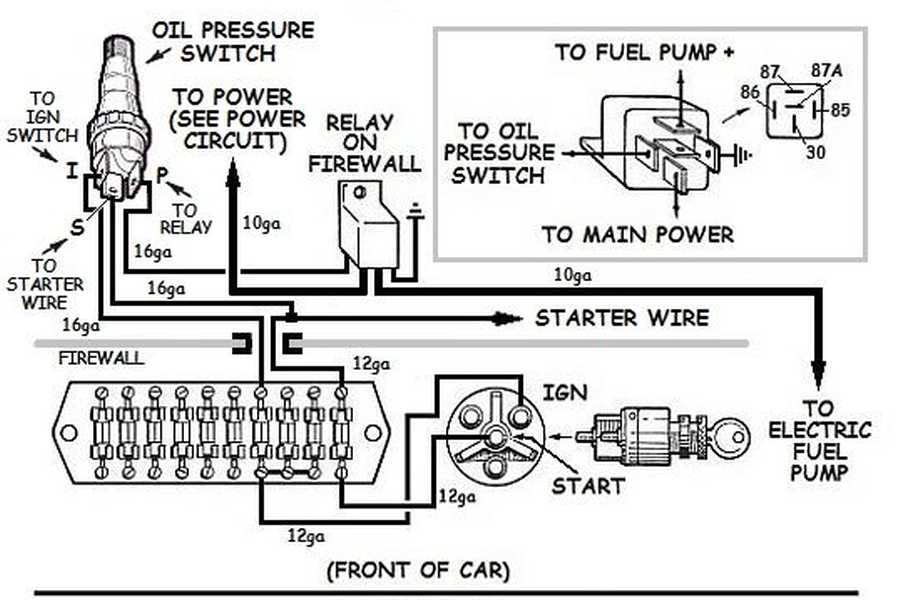 OIL PRESSURE SWITCH

TO IGN SWITCH

I

P

S

TO RELAY

TO STARTER WIRE

TO POWER (SEE POWER CIRCUIT)

RELAY ON FIREWALL

10ga

16ga

16ga

16ga

TO FUEL PUMP +

TO OIL PRESSURE SWITCH

TO MAIN POWER

87

87A

86

85

30

10ga

STARTER WIRE

FIREWALL

12ga

IGN

START

12ga

12ga

TO ELECTRIC FUEL PUMP

(FRONT OF CAR)