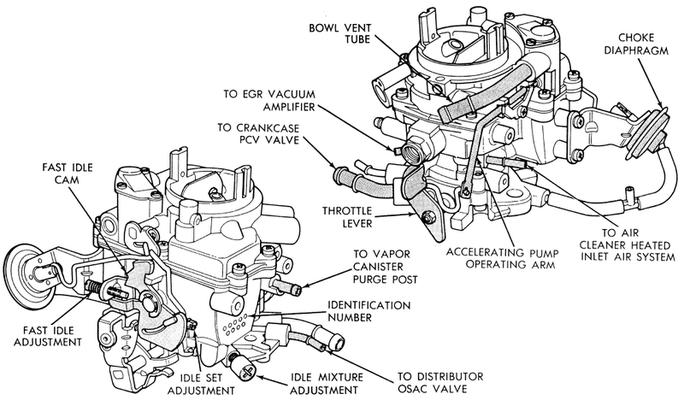 BOWL VENT TUBE

CHOKE DIAPHRAGM

TO EGR VACUUM AMPLIFIER

TO CRANKCASE PCV VALVE

FAST IDLE CAM

THROTTLE LEVER

TO AIR CLEANER HEATED INLET AIR SYSTEM

ACCELERATING PUMP OPERATING ARM

TO VAPOR CANISTER PURGE POST

IDENTIFICATION NUMBER

FAST IDLE ADJUSTMENT

IDLE SET ADJUSTMENT

IDLE MIXTURE ADJUSTMENT

TO DISTRIBUTOR OSAC VALVE