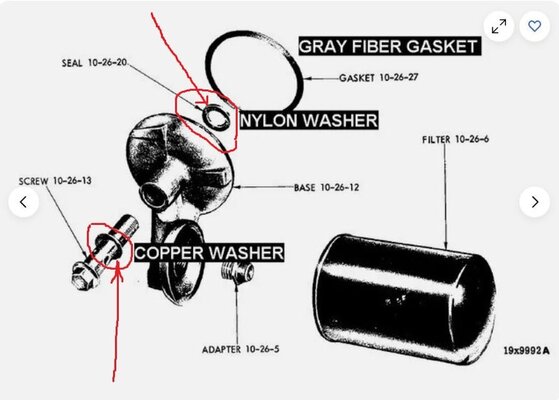 GRAY FIBER GASKET

SEAL 10-26-20

GASKET 10-26-27

NYLON WASHER

FILTER 10-26-6

SCREW 10-26-13

BASE 10-26-12

COPPER WASHER

ADAPTER 10-26-5

19x9992A