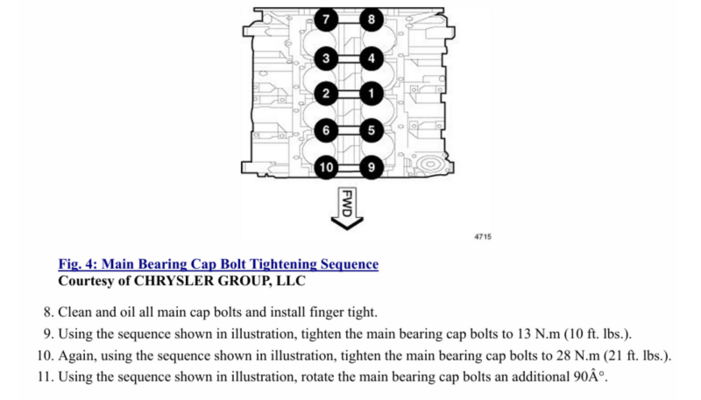 7
8
3
4
2
1
6
5
10
9
FWD
4715

Fig. 4: Main Bearing Cap Bolt Tightening Sequence
Courtesy of CHRYSLER GROUP, LLC

8. Clean and oil all main cap bolts and install finger tight.
9. Using the sequence shown in illustration, tighten the main bearing cap bolts to 13 N.m (10 ft. lbs.).
10. Again, using the sequence shown in illustration, tighten the main bearing cap bolts to 28 N.m (21 ft. lbs.).
11. Using the sequence shown in illustration, rotate the main bearing cap bolts an additional 90Â°.